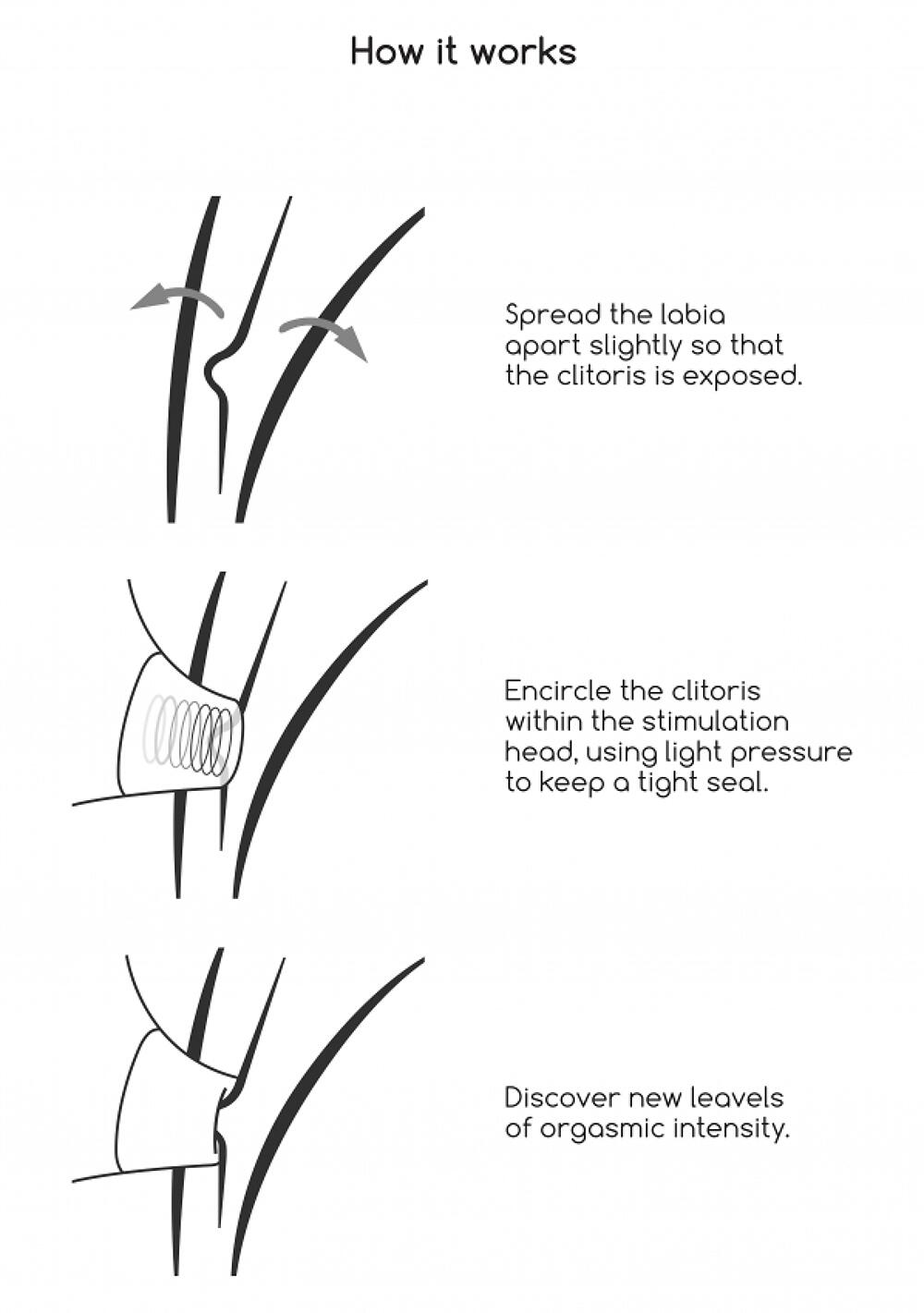 How it works

Spread the labia apart slightly so that the clitoris is exposed.

Encircle the clitoris within the stimulation head, using light pressure to keep a tight seal.

Discover new leavels of orgasmic intensity.